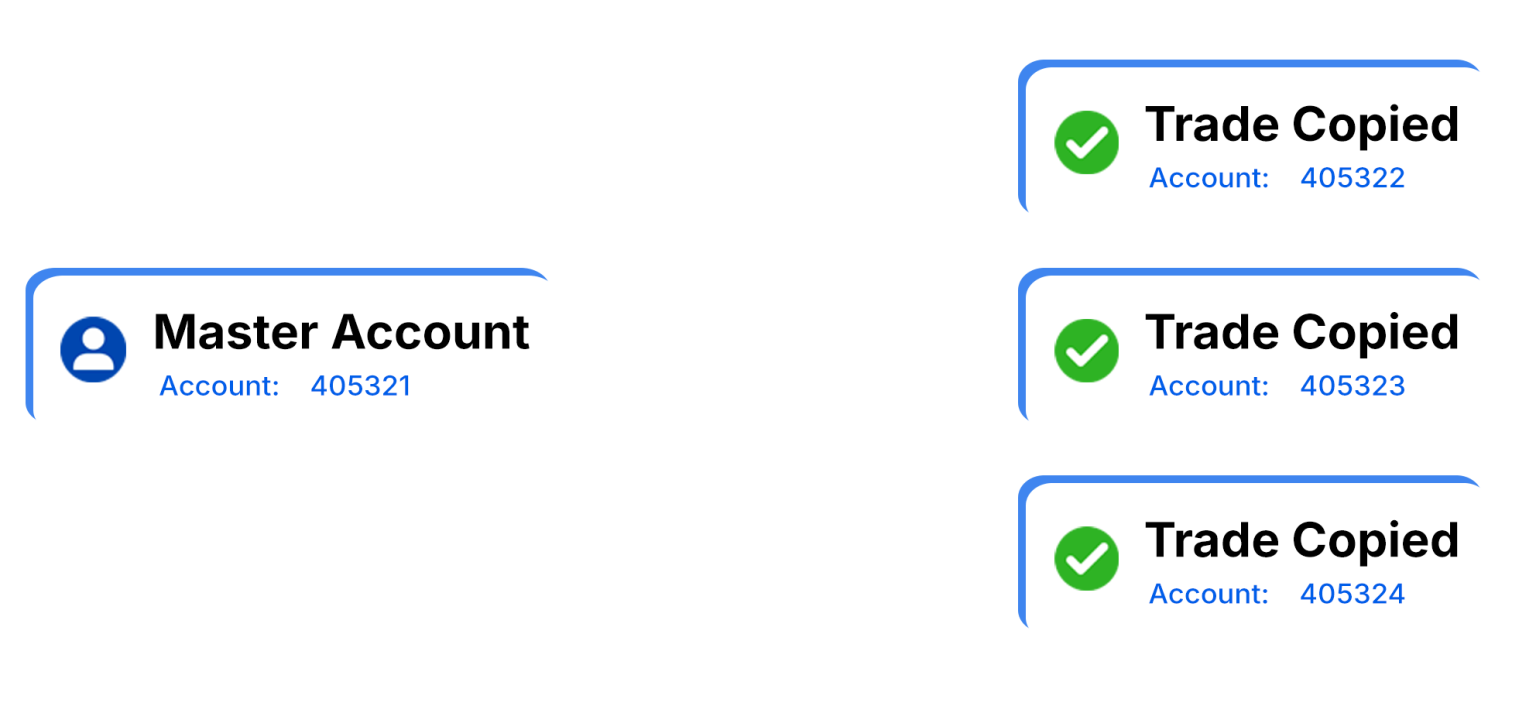 Master Account
Account: 405321

Trade Copied
Account: 405322

Trade Copied
Account: 405323

Trade Copied
Account: 405324